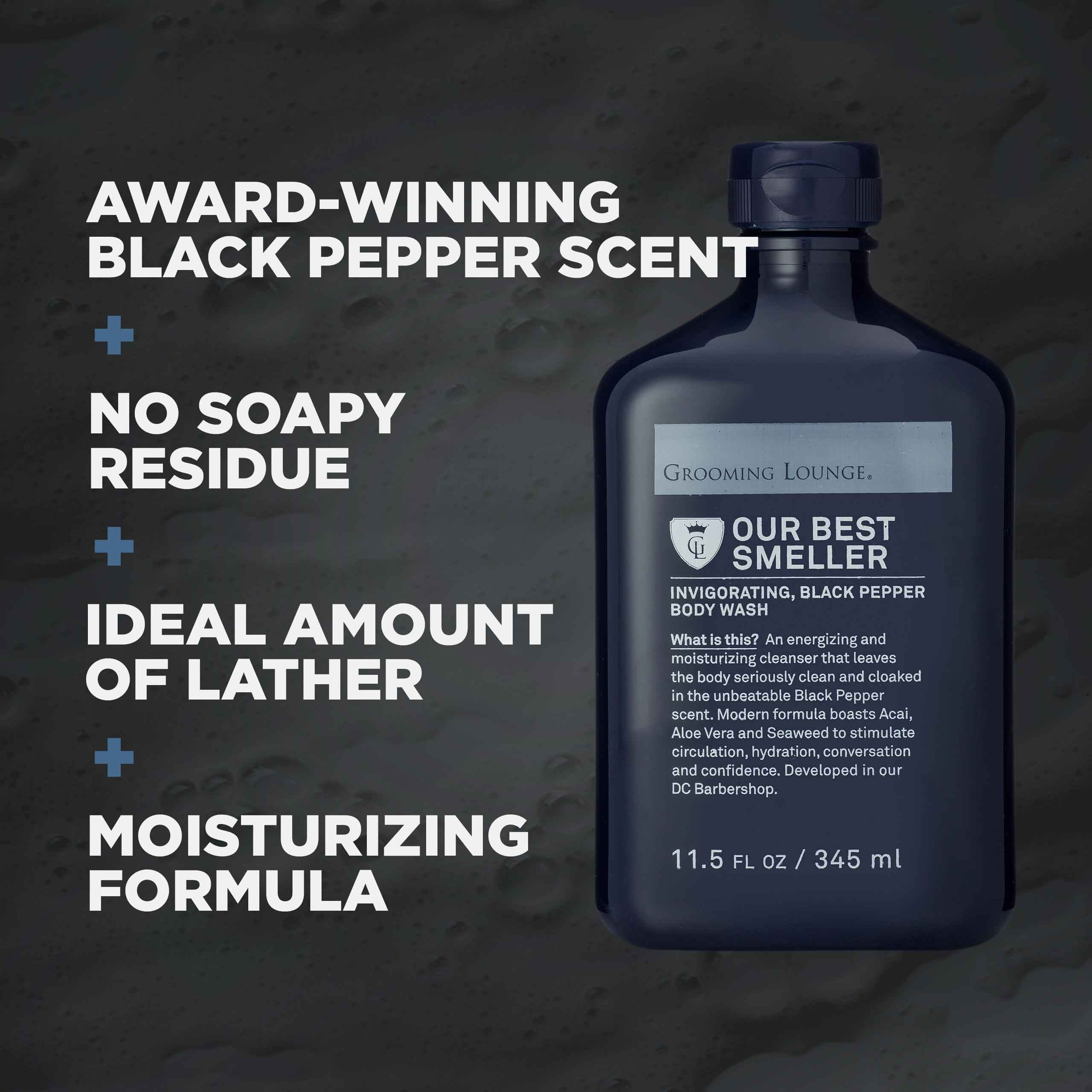 AWARD-WINNING BLACK PEPPER SCENT

+

NO SOAPY RESIDUE

+

IDEAL AMOUNT OF LATHER

+

MOISTURIZING FORMULA

GROOMING LOUNGE®

GL

OUR BEST SMELLER

INVIGORATING, BLACK PEPPER BODY WASH

What is this? An energizing and moisturizing cleanser that leaves the body seriously clean and cloaked in the unbeatable Black Pepper scent. Modern formula boasts Acai, Aloe Vera and Seaweed to stimulate circulation, hydration, conversation and confidence. Developed in our DC Barbershop.

11.5 FL OZ / 345 ml